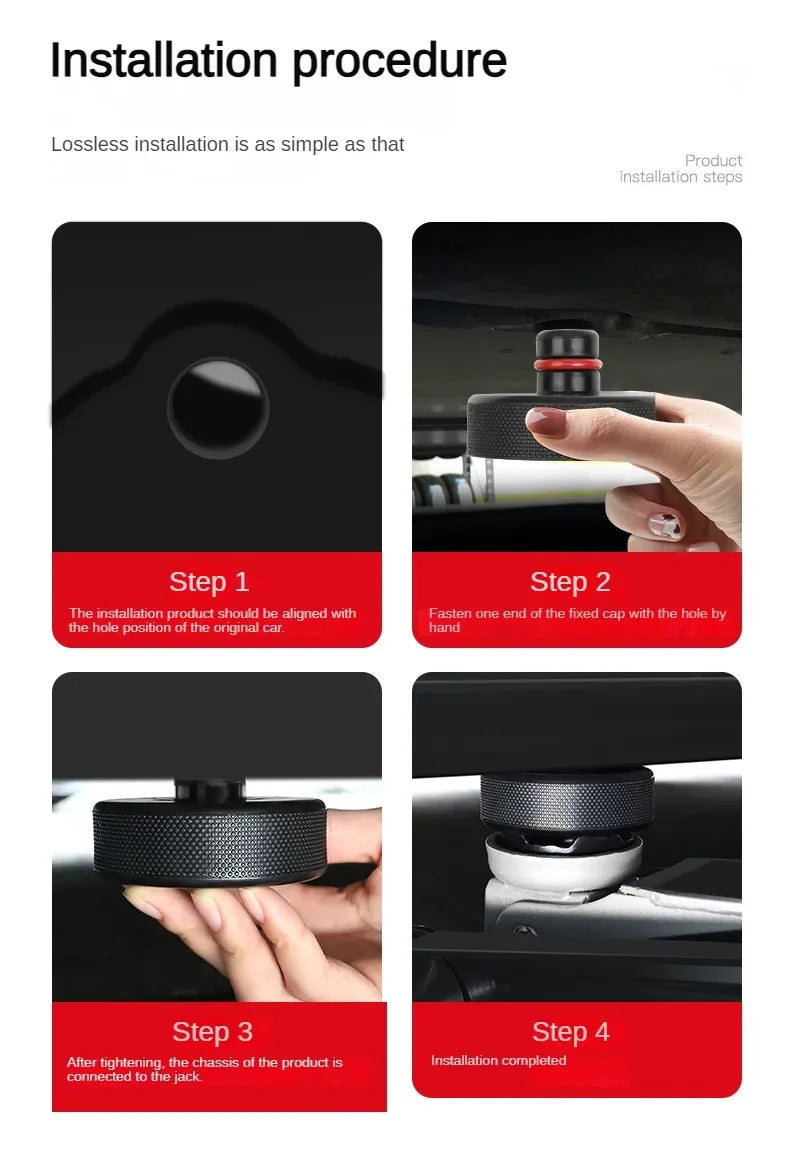 Installation procedure

Lossless installation is as simple as that

Product installation steps

Step 1
The installation product should be aligned with the hole position of the original car.

Step 2
Fasten one end of the fixed cap with the hole by hand

Step 3
After tightening, the chassis of the product is connected to the jack.

Step 4
Installation completed